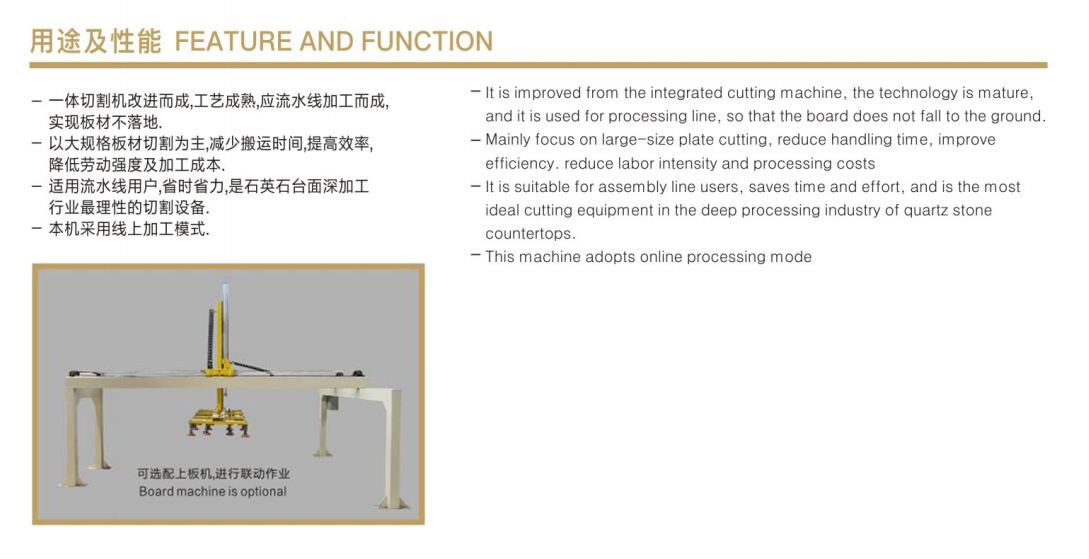 用途及性能 FEATURE AND FUNCTION

– 一体切割机改进而成,工艺成熟,应流水线加工而成,实现板材不落地.
– 以大规格板材切割为主,减少搬运时间,提高效率,降低劳动强度及加工成本.
– 适用流水线用户,省时省力,是石英石台面深加工行业最理性的切割设备.
– 本机采用线上加工模式.

可选配上板机,进行联动作业
Board machine is optional

– It is improved from the integrated cutting machine, the technology is mature, and it is used for processing line, so that the board does not fall to the ground.
– Mainly focus on large-size plate cutting, reduce handling time, improve efficiency. reduce labor intensity and processing costs
– It is suitable for assembly line users, saves time and effort, and is the most ideal cutting equipment in the deep processing industry of quartz stone countertops.
– This machine adopts online processing mode